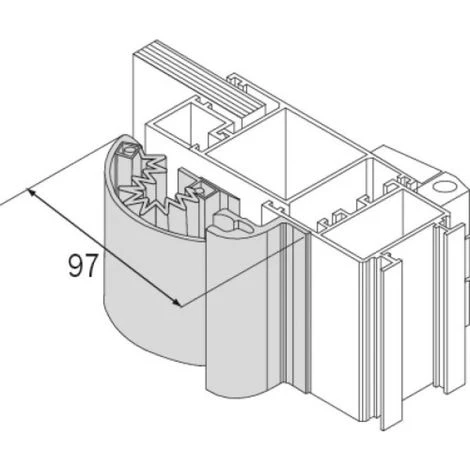 97